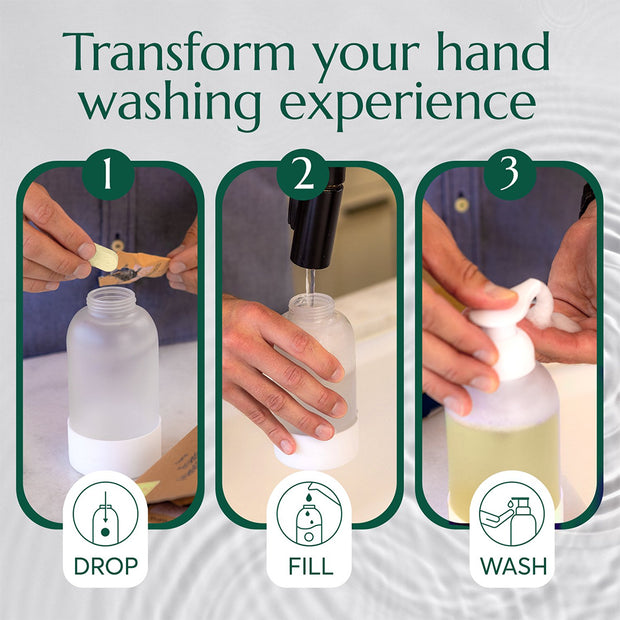 Transform your hand washing experience

1

2

3

DROP

FILL

WASH